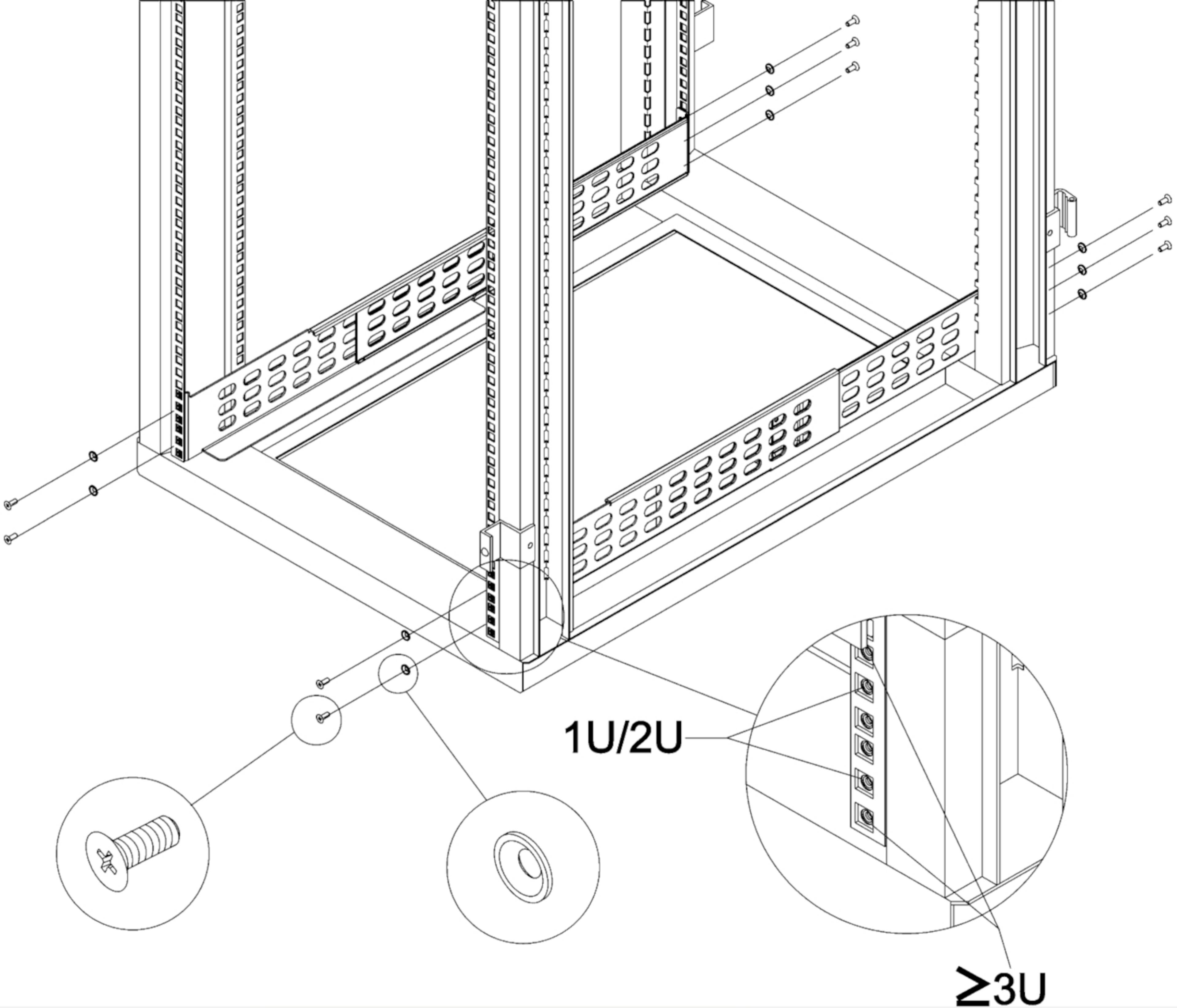 1U/2U

≥3U