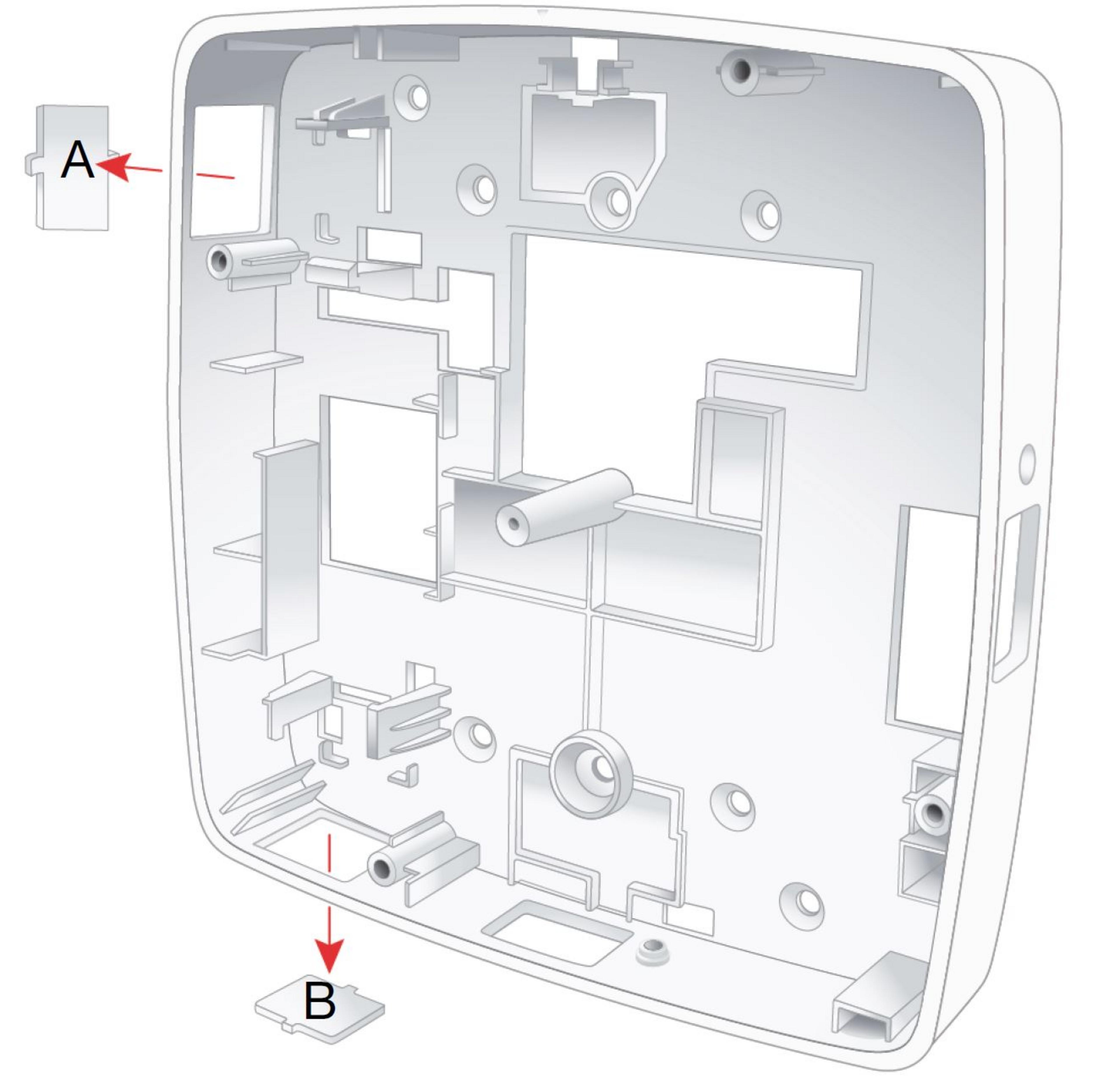 A

B