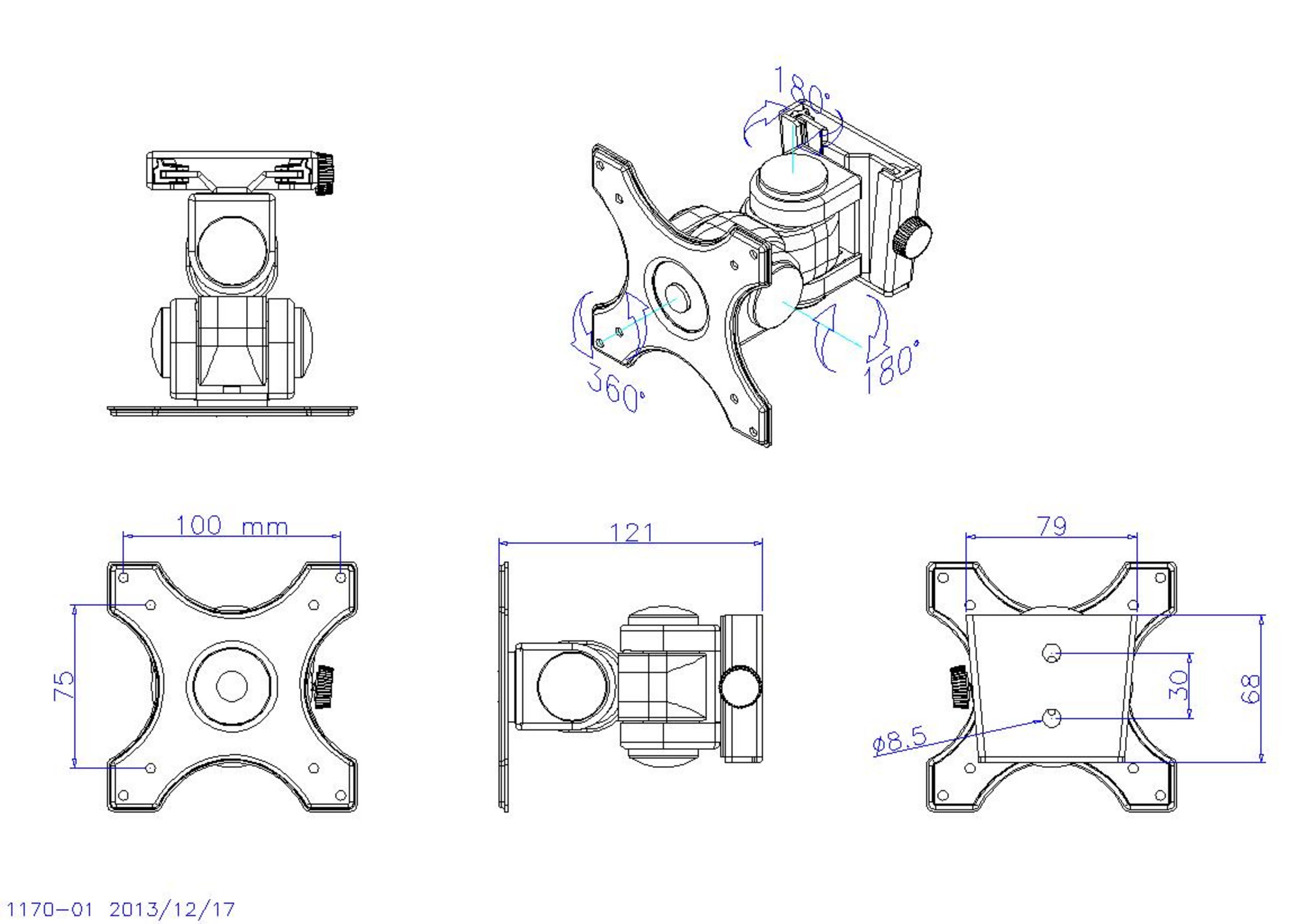 180°

360°

180°

100 mm

75

121

79

30

68

ø8.5

1170-01 2013/12/17