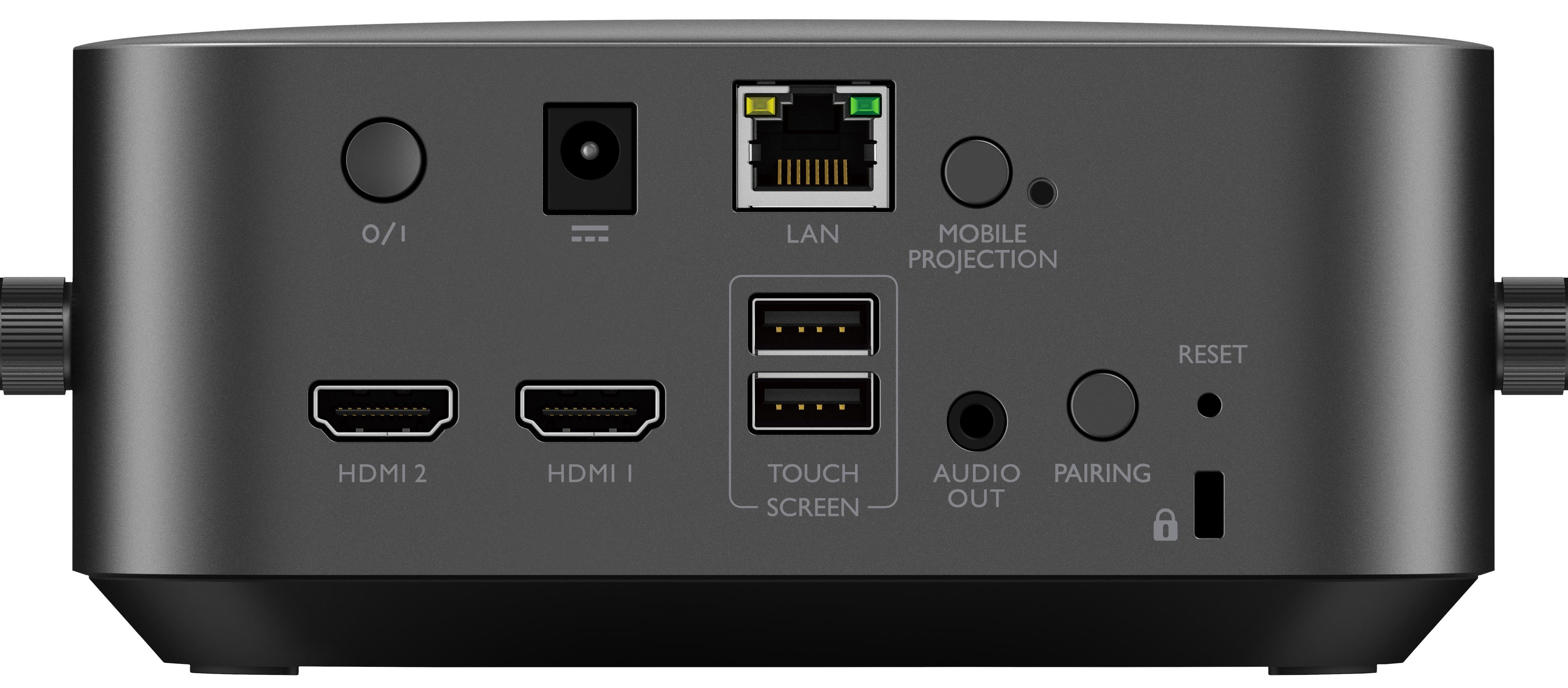 O/I

LAN

MOBILE PROJECTION

RESET

HDMI 2

HDMI 1

TOUCH SCREEN

AUDIO OUT

PAIRING