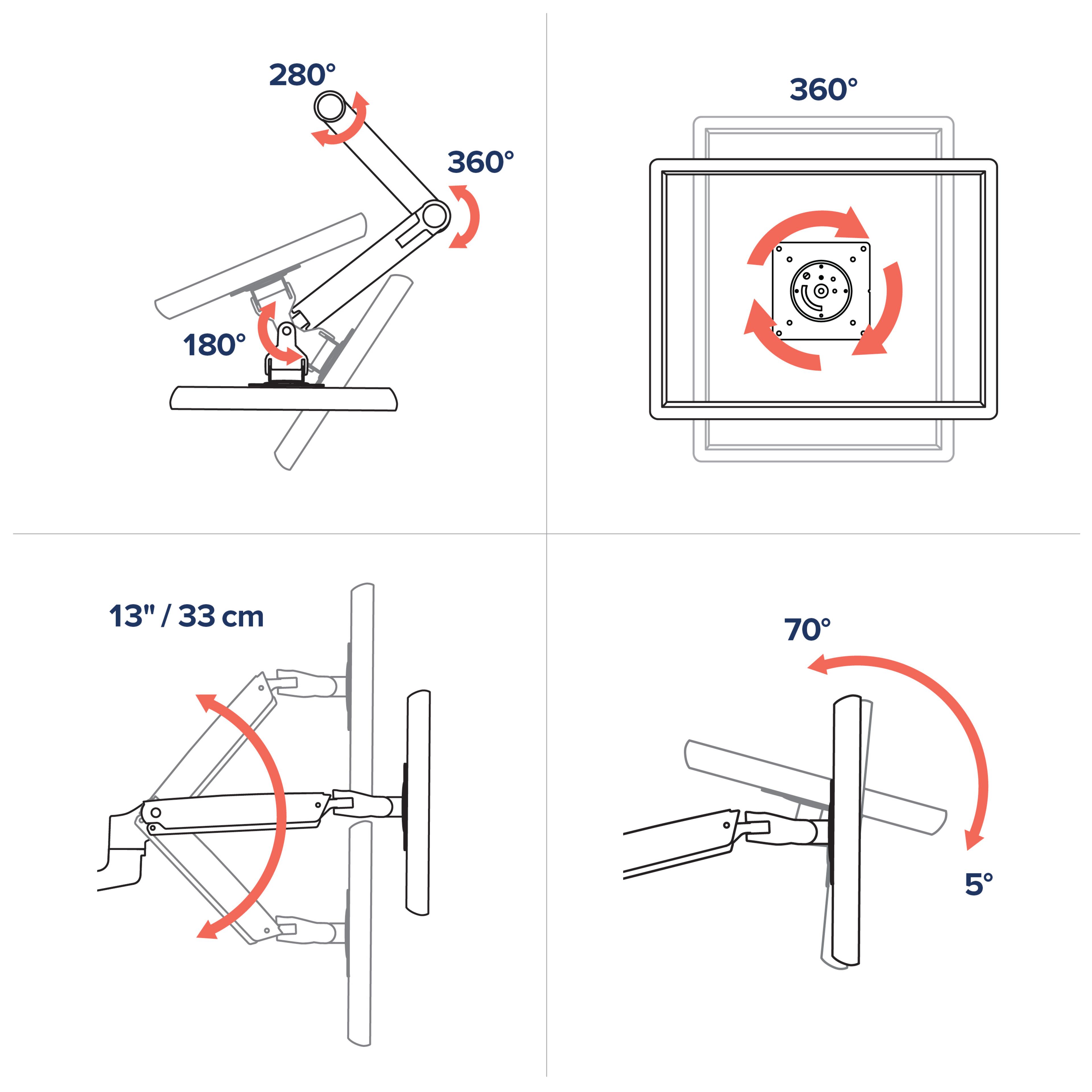 280°

360°

180°

360°

13" / 33 cm

70°

5°