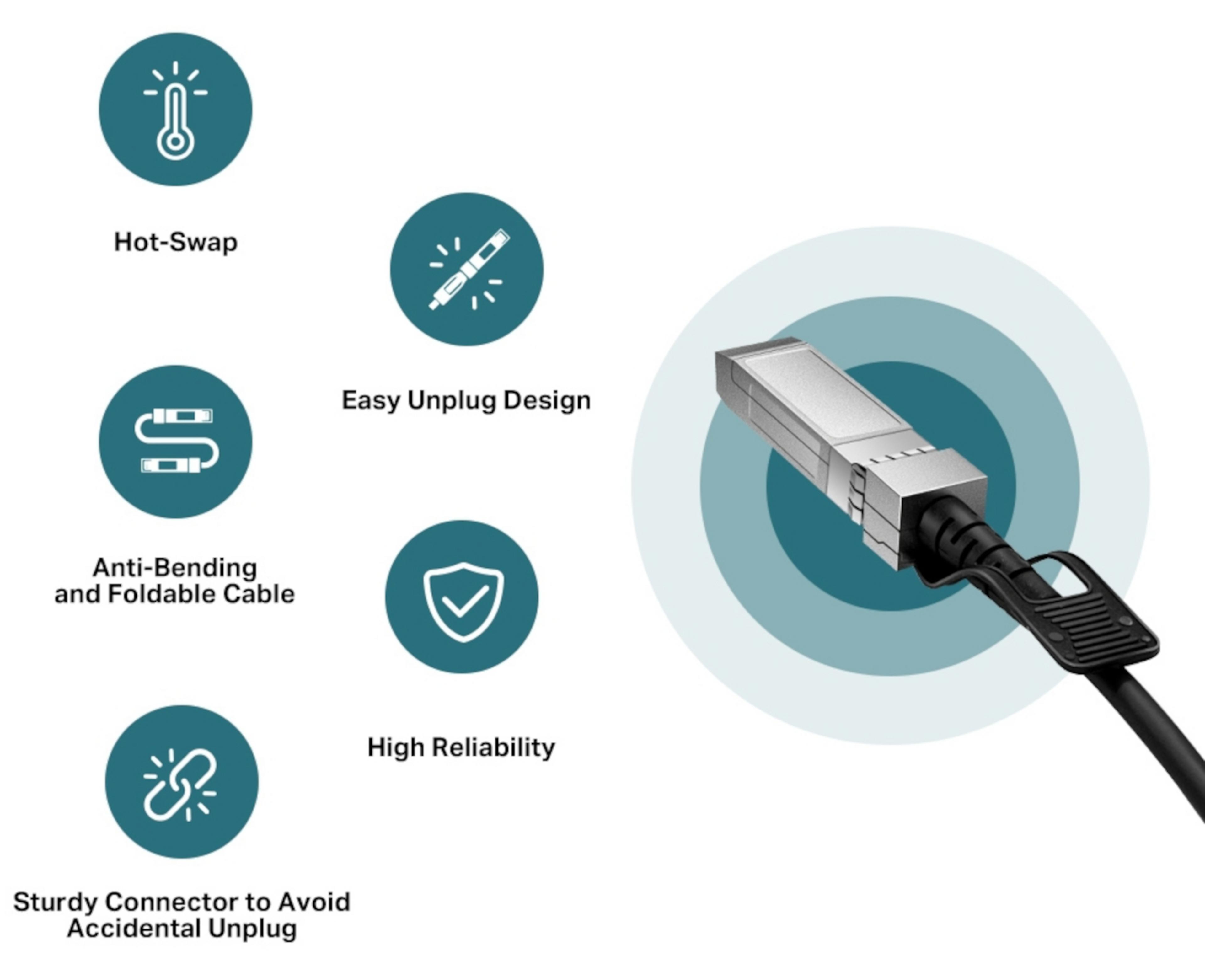 Hot-Swap

Anti-Bending and Foldable Cable

Sturdy Connector to Avoid Accidental Unplug

Easy Unplug Design

High Reliability