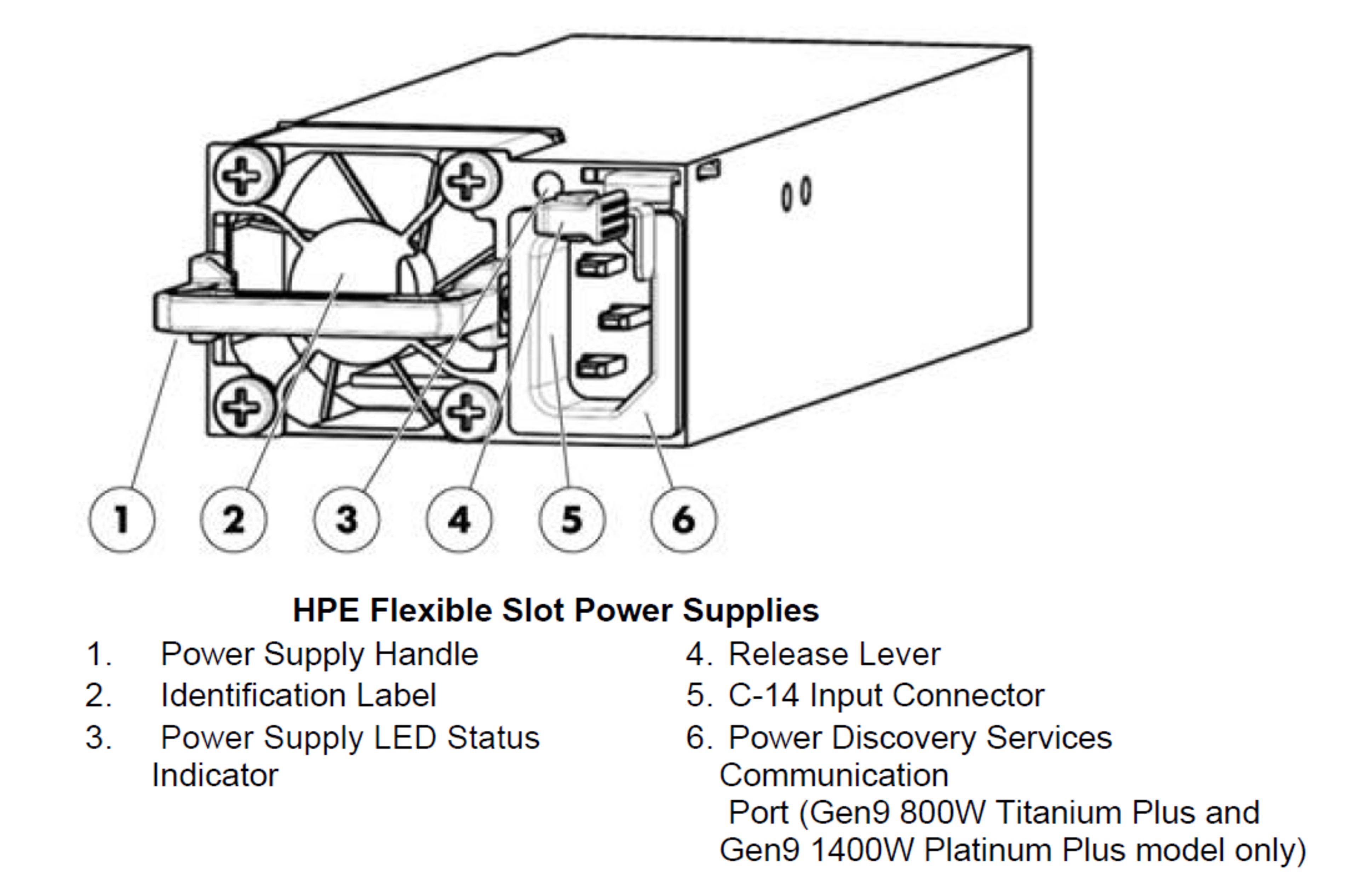 1 2 3 4 5 6

HPE Flexible Slot Power Supplies

1. Power Supply Handle
2. Identification Label
3. Power Supply LED Status Indicator

4. Release Lever
5. C-14 Input Connector
6. Power Discovery Services Communication Port (Gen9 800W Titanium Plus and Gen9 1400W Platinum Plus model only)