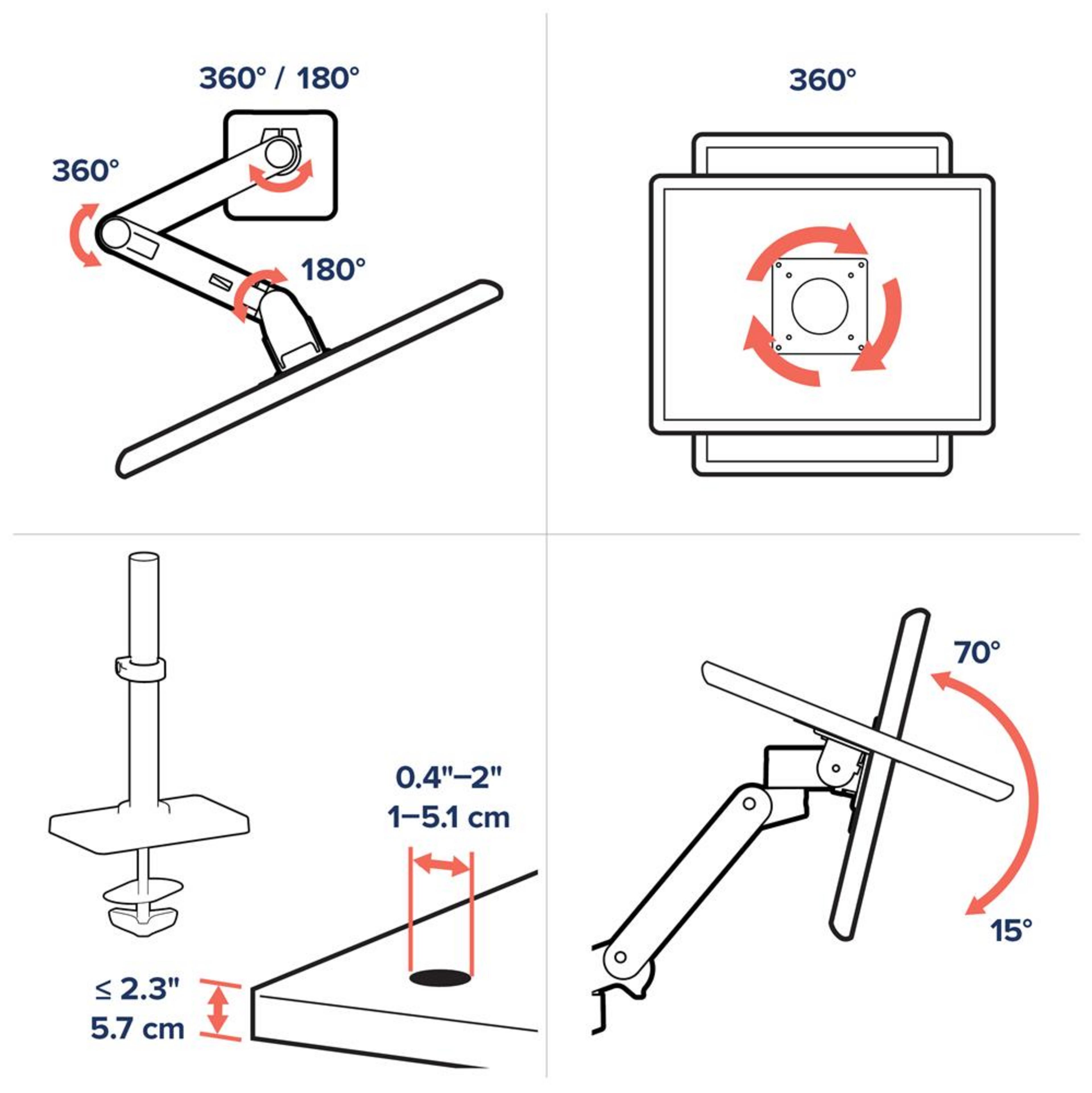 360° / 180°

360°

180°

360°

0.4"–2"
1–5.1 cm

≤ 2.3"
5.7 cm

70°

15°