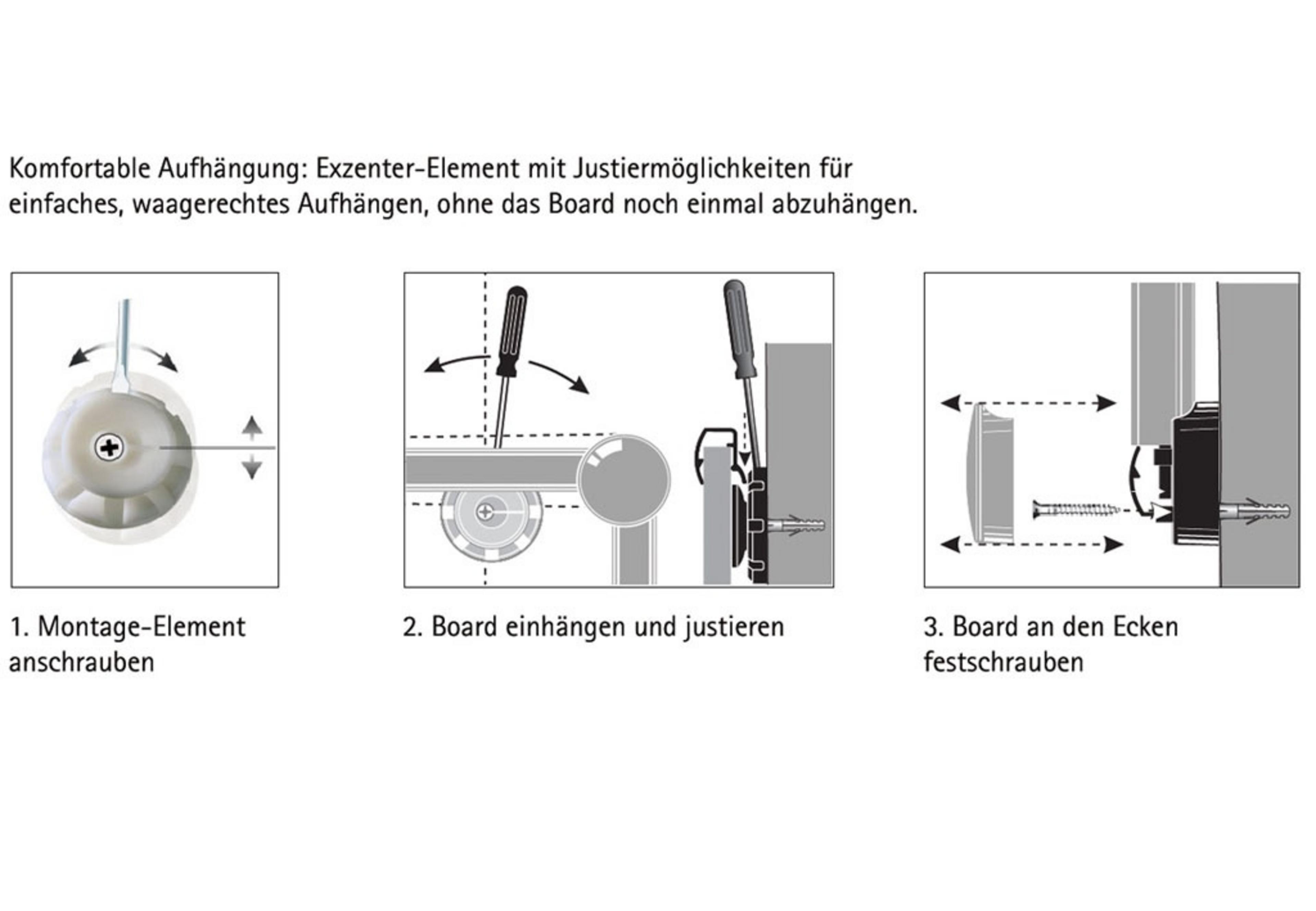 Komfortable Aufhängung: Exzenter-Element mit Justiermöglichkeiten für einfaches, waagerechtes Aufhängen, ohne das Board noch einmal abzuhängen.

1. Montage-Element anschrauben

2. Board einhängen und justieren

3. Board an den Ecken festschrauben