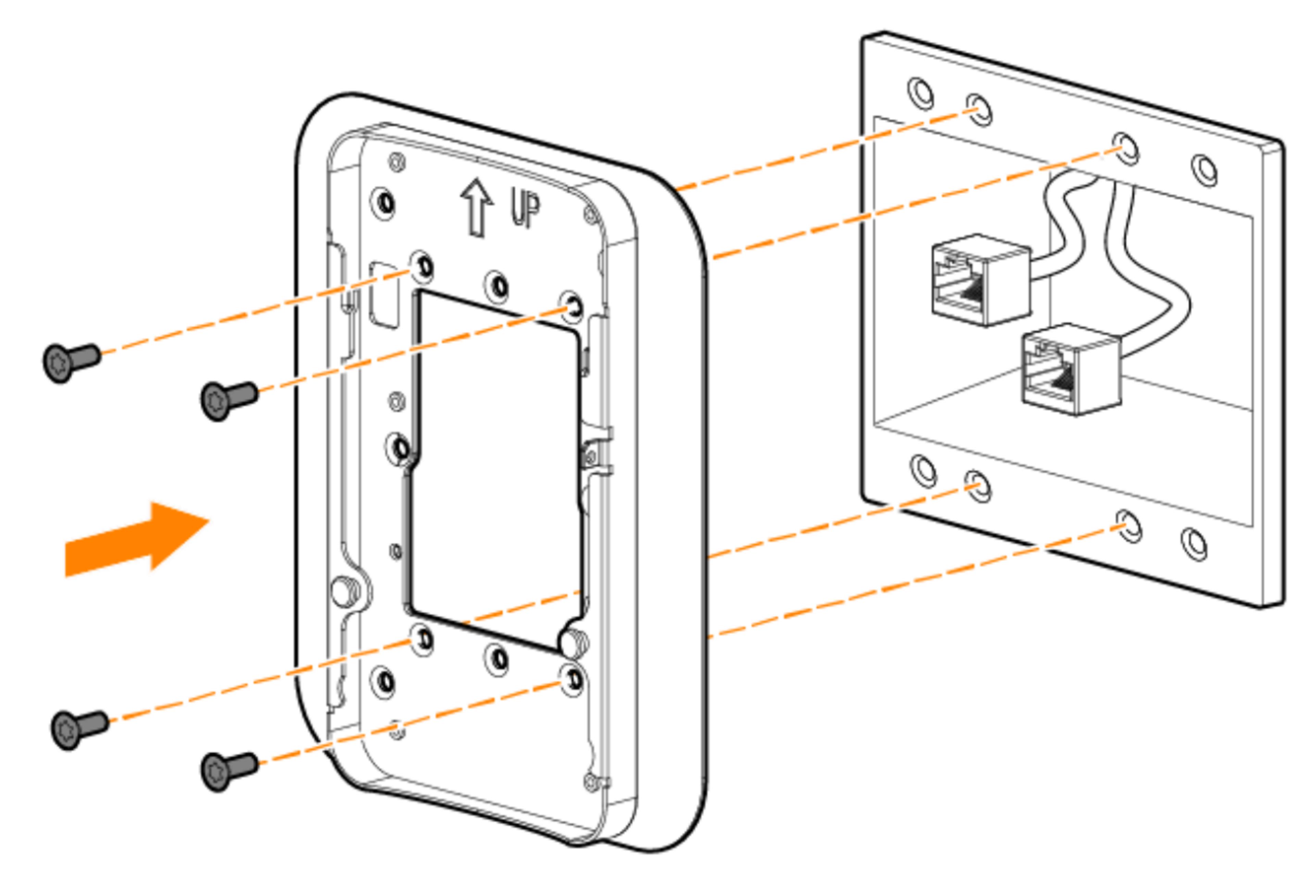 UP