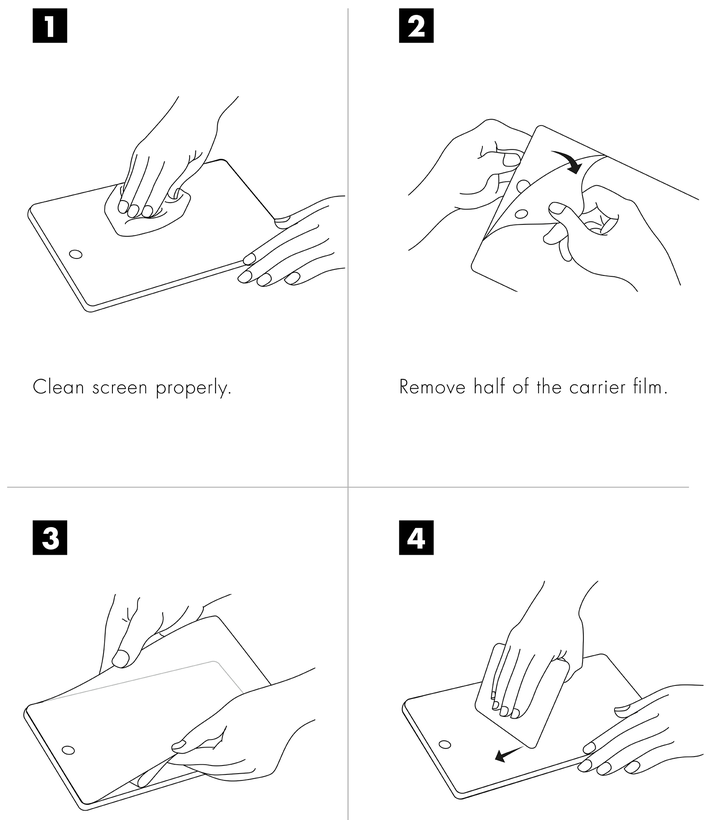 1

Clean screen properly.

2

Remove half of the carrier film.

3

4