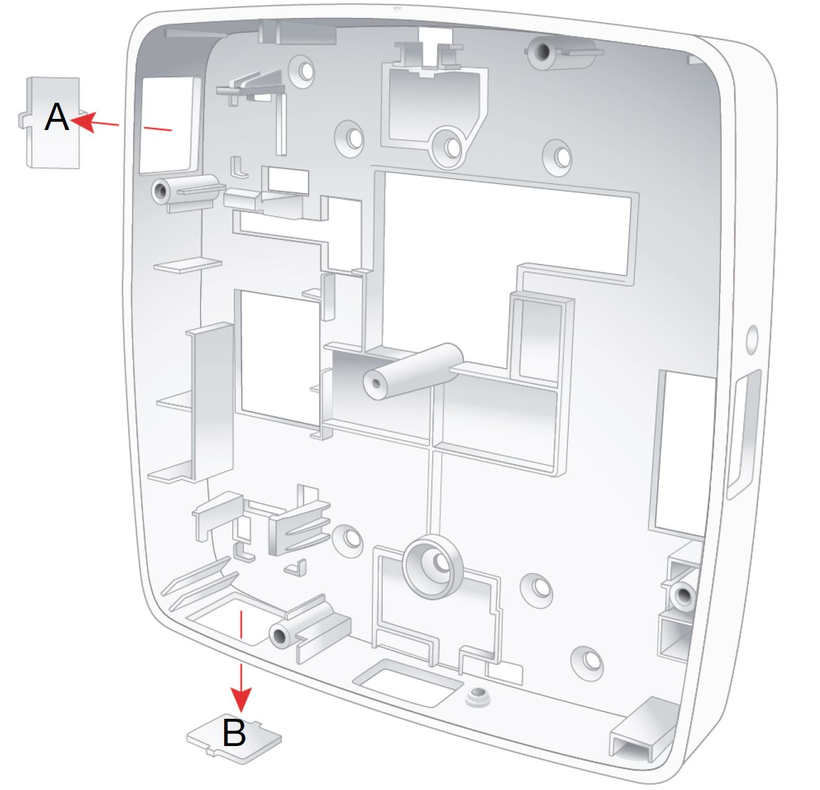 A

B